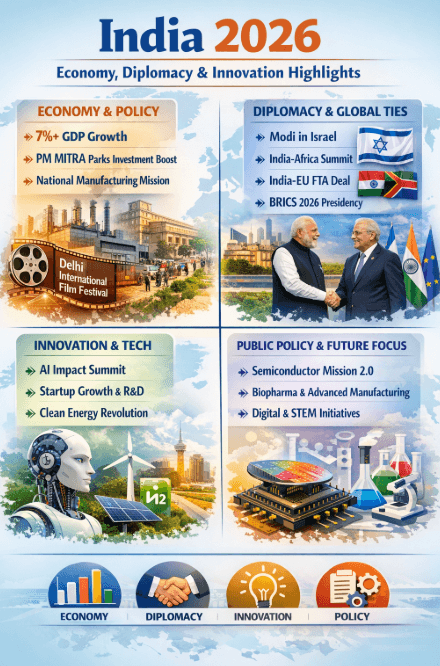 India 2026

Economy, Diplomacy & Innovation Highlights

ECONOMY & POLICY

7%+ GDP Growth

PM MITRA Parks Investment Boost

National Manufacturing Mission

Delhi International Film Festival

DIPLOMACY & GLOBAL TIES

Modi in Israel

India-Africa Summit

India-EU FTA Deal

BRICS 2026 Presidency

INNOVATION & TECH

AI Impact Summit

Startup Growth & R&D

Clean Energy Revolution

H2

PUBLIC POLICY & FUTURE FOCUS

Semiconductor Mission 2.0

Biopharma & Advanced Manufacturing

Digital & STEM Initiatives

ECONOMY

DIPLOMACY

INNOVATION

POLICY